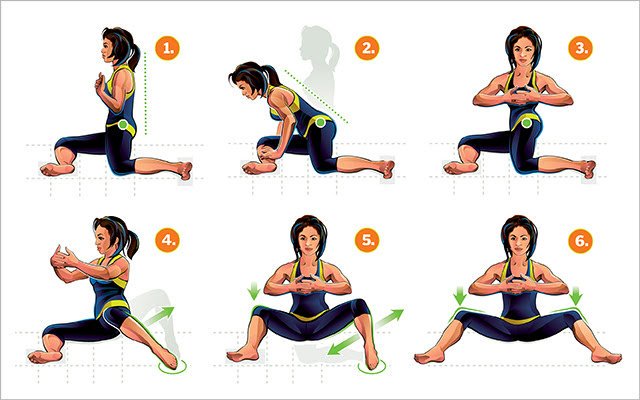 1.

2.

3.

4.

5.

6.